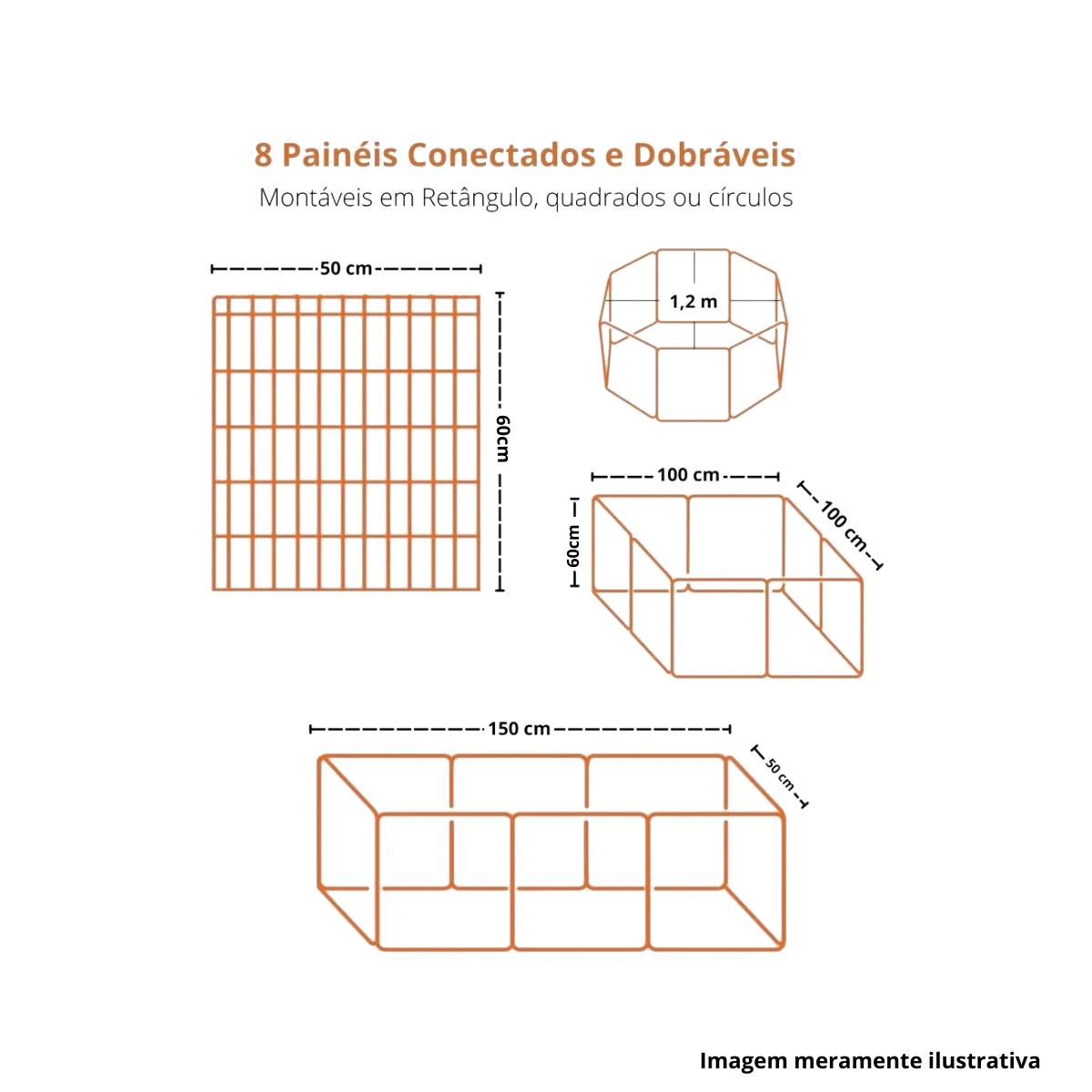 8 Painéis Conectados e Dobráveis
Montáveis em Retângulo, quadrados ou círculos

50 cm
60cm

1,2 m

100 cm
100 cm
60cm

150 cm
50 cm

Imagem meramente ilustrativa